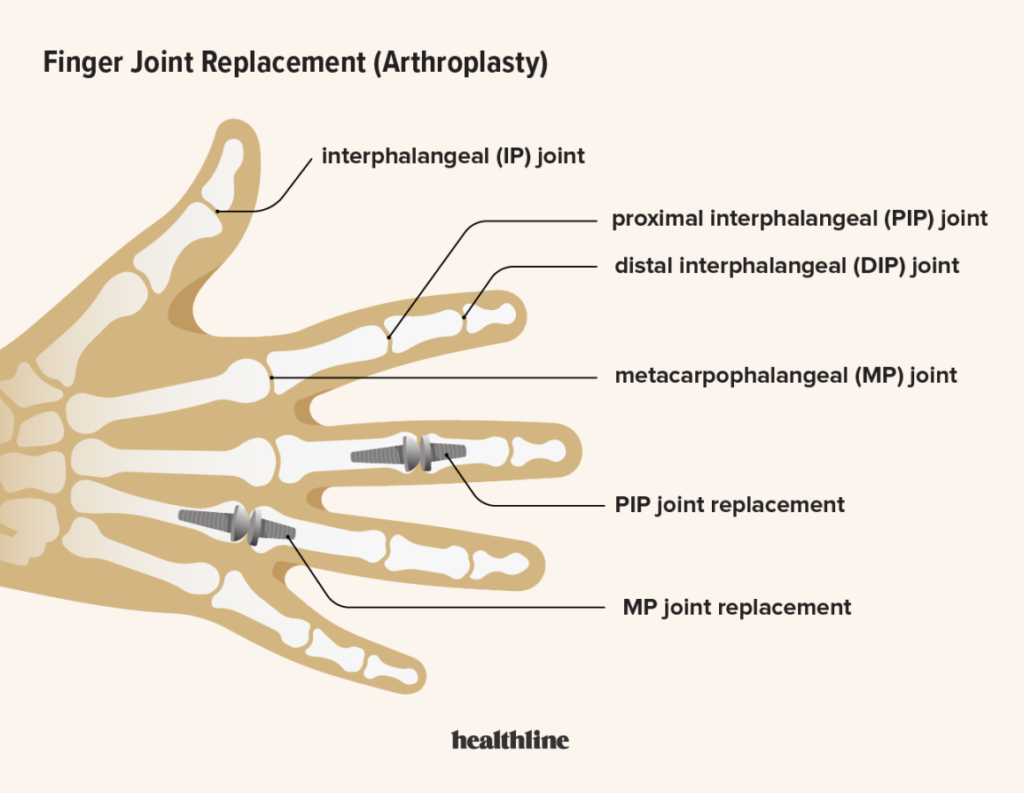 Finger Joint Replacement (Arthroplasty)

interphalangeal (IP) joint

proximal interphalangeal (PIP) joint

distal interphalangeal (DIP) joint

metacarpophalangeal (MP) joint

PIP joint replacement

MP joint replacement

healthline